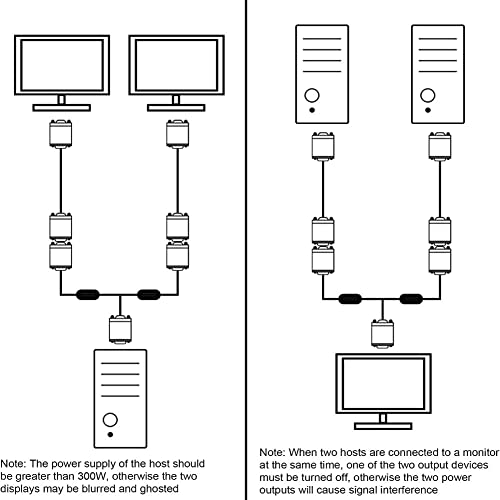 Note: The power supply of the host should be greater than 300W, otherwise the two displays may be blurred and ghosted

Note: When two hosts are connected to a monitor at the same time, one of the two output devices must be turned off, otherwise the two power outputs will cause signal interference